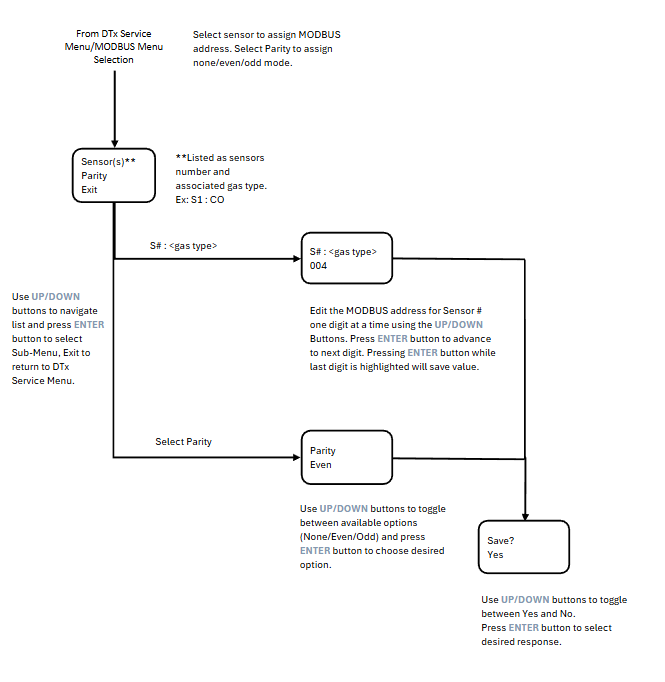 From DTx Service Menu/MODBUS Menu Selection

Select sensor to assign MODBUS address. Select Parity to assign none/even/odd mode.

Sensor(s)**
Parity
Exit

**Listed as sensors number and associated gas type.
Ex: S1 : CO

S# : <gas type>

S# : <gas type>
004

Use UP/DOWN buttons to navigate list and press ENTER button to select Sub-Menu, Exit to return to DTx Service Menu.

Edit the MODBUS address for Sensor # one digit at a time using the UP/DOWN Buttons. Press ENTER button to advance to next digit. Pressing ENTER button while last digit is highlighted will save value.

Select Parity

Parity
Even

Use UP/DOWN buttons to toggle between available options (None/Even/Odd) and press ENTER button to choose desired option.

Save?
Yes

Use UP/DOWN buttons to toggle between Yes and No.
Press ENTER button to select desired response.