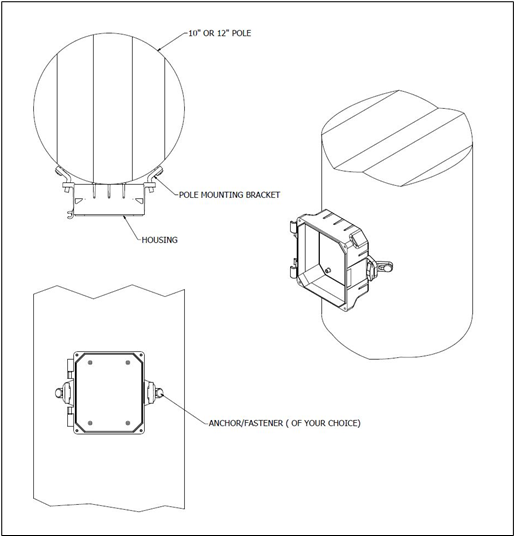 10" OR 12" POLE

POLE MOUNTING BRACKET

HOUSING

ANCHOR/FASTENER ( OF YOUR CHOICE)